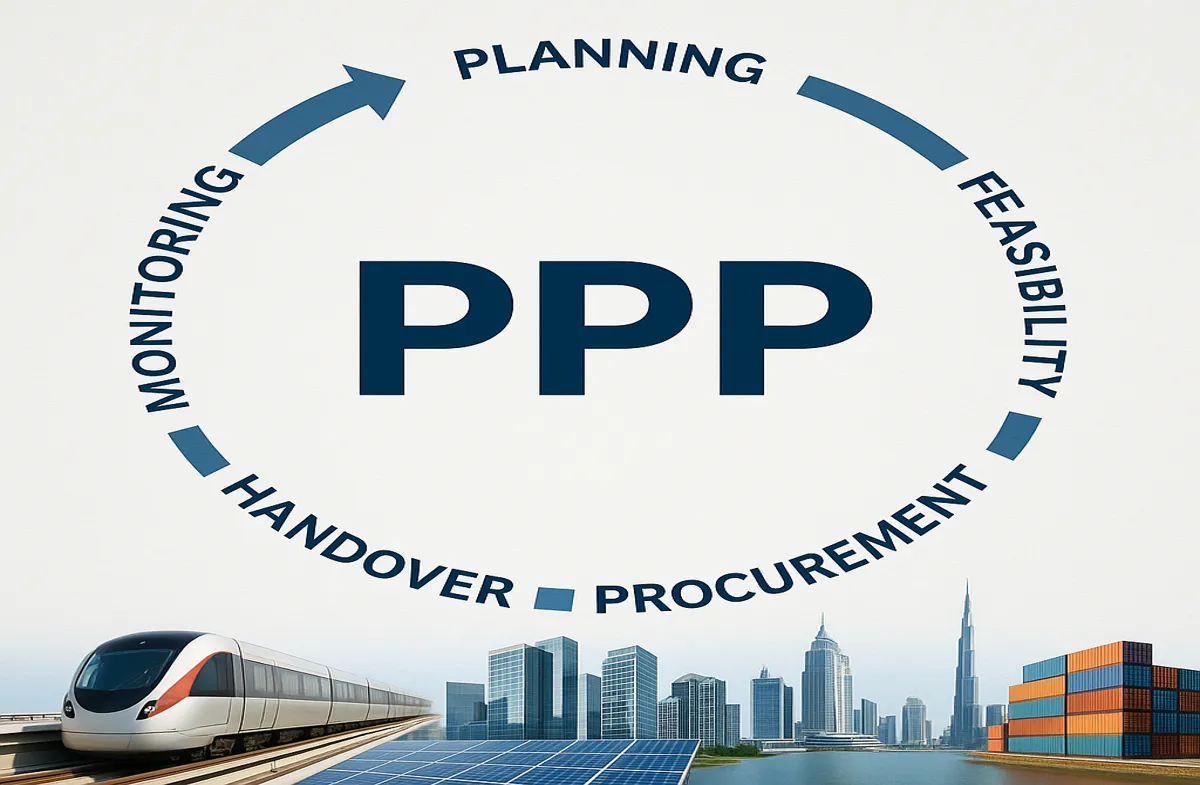 PLANNING

FEASIBILITY

PROCUREMENT

HANDOVER

MONITORING

PPP