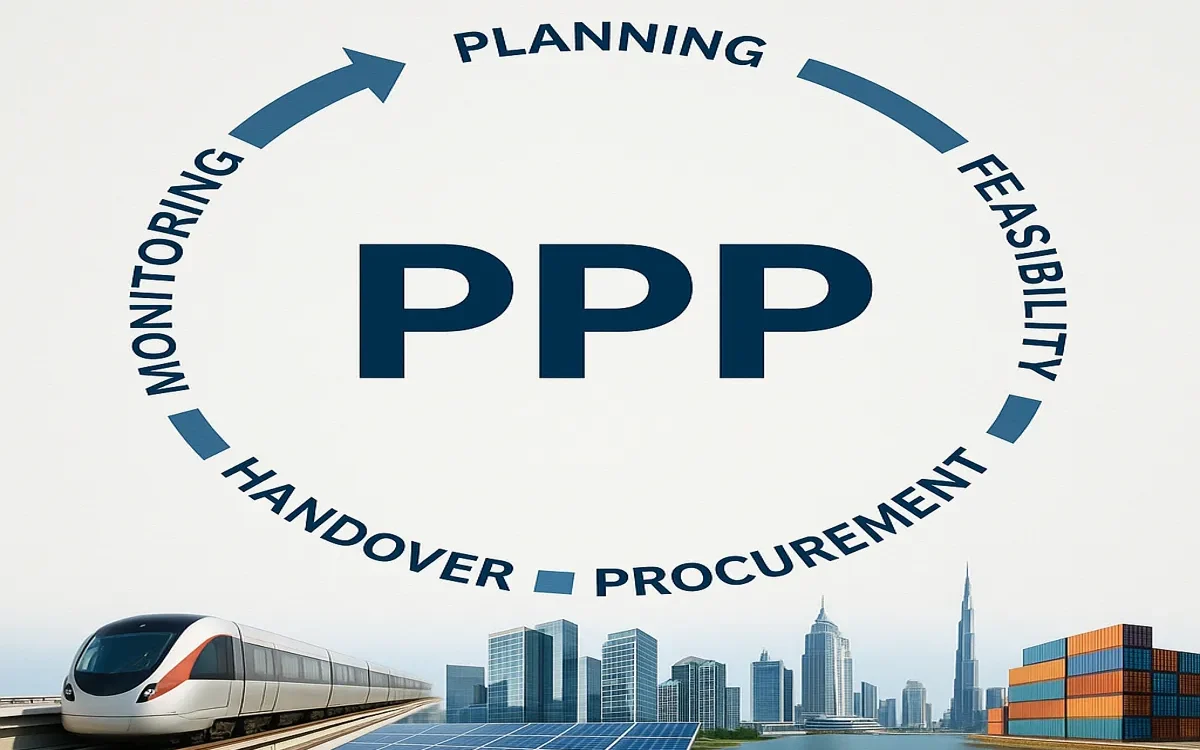 PLANNING

FEASIBILITY

PROCUREMENT

HANDOVER

MONITORING

PPP